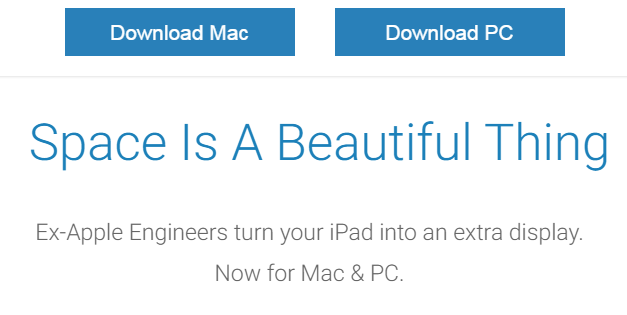 Download Mac

Download PC

Space Is A Beautiful Thing

Ex-Apple Engineers turn your iPad into an extra display. Now for Mac & PC.